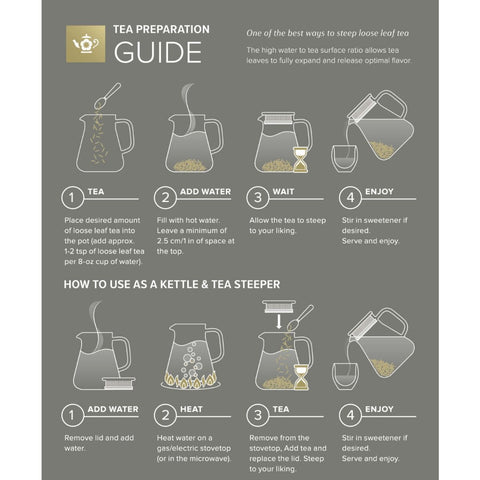 TEA PREPARATION
GUIDE

One of the best ways to steep loose leaf tea

The high water to tea surface ratio allows tea leaves to fully expand and release optimal flavor.

1 TEA

Place desired amount of loose leaf tea into the pot (add approx. 1-2 tsp of loose leaf tea per 8-oz cup of water).

2 ADD WATER

Fill with hot water. Leave a minimum of 2.5 cm/1 in of space at the top.

3 WAIT

Allow the tea to steep to your liking.

4 ENJOY

Stir in sweetener if desired.
Serve and enjoy.

HOW TO USE AS A KETTLE & TEA STEEPER

1 ADD WATER

Remove lid and add water.

2 HEAT

Heat water on a gas/electric stovetop (or in the microwave).

3 TEA

Remove from the stovetop, Add tea and replace the lid. Steep to your liking.

4 ENJOY

Stir in sweetener if desired.
Serve and enjoy.