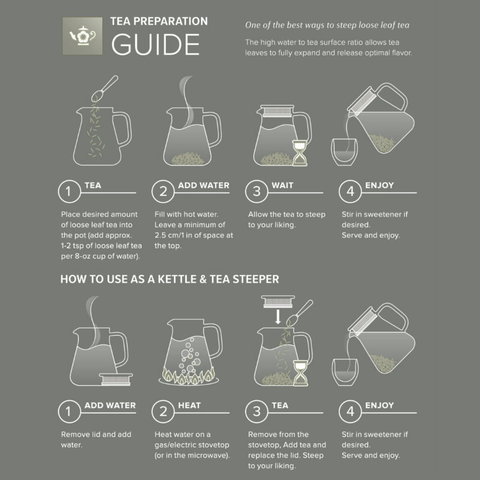 TEA PREPARATION
GUIDE

One of the best ways to steep loose leaf tea

The high water to tea surface ratio allows tea leaves to fully expand and release optimal flavor.

1 TEA

Place desired amount of loose leaf tea into the pot (add approx. 1-2 tsp of loose leaf tea per 8-oz cup of water).

2 ADD WATER

Fill with hot water. Leave a minimum of 2.5 cm/1 in of space at the top.

3 WAIT

Allow the tea to steep to your liking.

4 ENJOY

Stir in sweetener if desired.
Serve and enjoy.

HOW TO USE AS A KETTLE & TEA STEEPER

1 ADD WATER

Remove lid and add water.

2 HEAT

Heat water on a gas/electric stovetop (or in the microwave).

3 TEA

Remove from the stovetop, Add tea and replace the lid. Steep to your liking.

4 ENJOY

Stir in sweetener if desired.
Serve and enjoy.